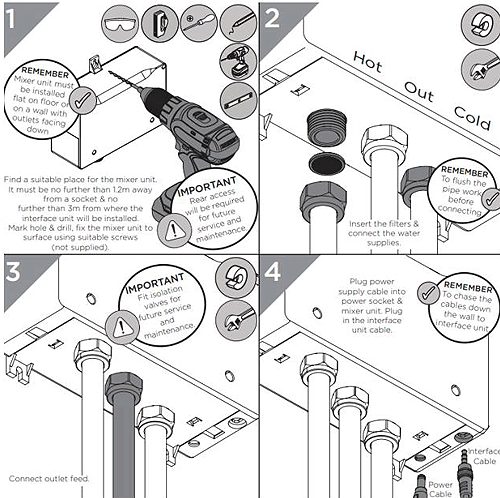 1

REMEMBER
Mixer unit must be installed flat on floor or on a wall with outlets facing down

Find a suitable place for the mixer unit. It must be no further than 1.2m away from a socket & no further than 3m from where the interface unit will be installed. Mark hole & drill, fix the mixer unit to surface using suitable screws (not supplied).

IMPORTANT
Rear access will be required for future service and maintenance.

2

Hot
Out
Cold

REMEMBER
To flush the pipe work before connecting

Insert the filters & connect the water supplies.

3

IMPORTANT
Fit isolation valves for future service and maintenance.

Connect outlet feed.

4

Plug power supply cable into power socket & mixer unit. Plug in the interface unit cable.

REMEMBER
To chase the cables down the wall to interface unit

Interface Cable

Power Cable