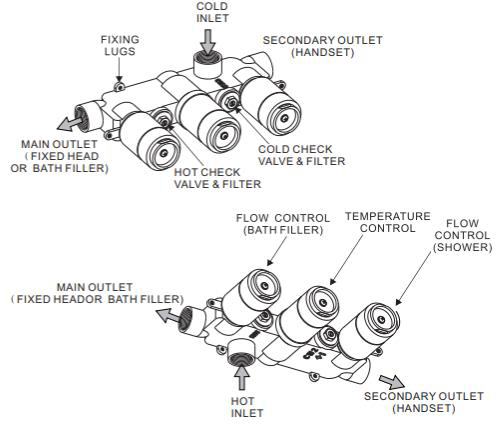 COLD INLET

FIXING LUGS

SECONDARY OUTLET (HANDSET)

MAIN OUTLET ( FIXED HEAD OR BATH FILLER)

COLD CHECK VALVE & FILTER

HOT CHECK VALVE & FILTER

FLOW CONTROL (BATH FILLER)

TEMPERATURE CONTROL

FLOW CONTROL (SHOWER)

MAIN OUTLET ( FIXED HEADOR BATH FILLER)

HOT INLET

SECONDARY OUTLET (HANDSET)