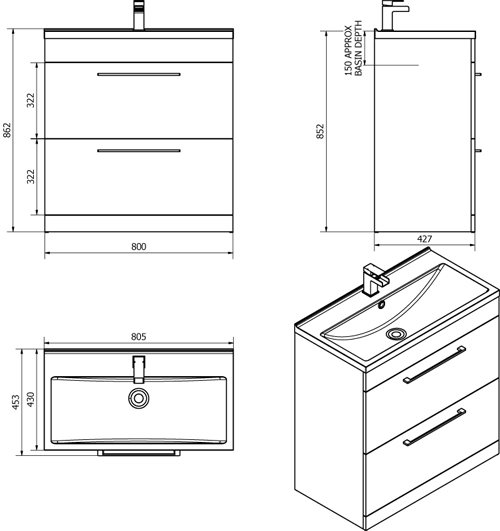 862
322
322
800
150 APPROX
BASIN DEPTH
852
427
805
453
430