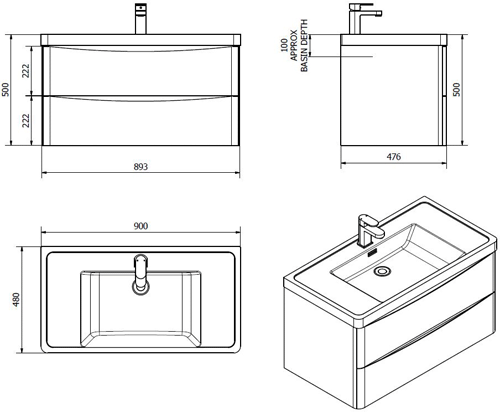 500
222
222
893
100
APPROX
BASIN DEPTH
500
476
900
480