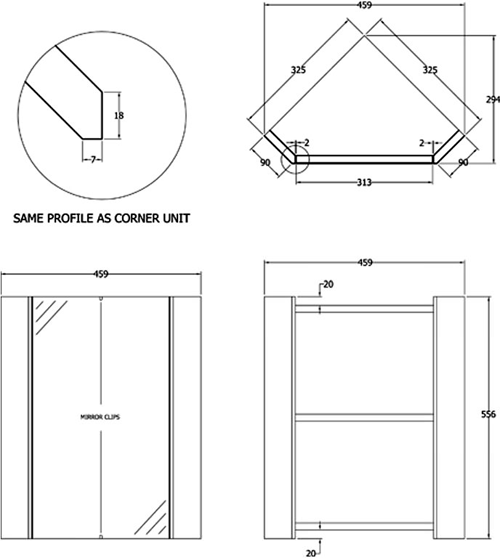 18

7

SAME PROFILE AS CORNER UNIT

459

325

325

294

2

2

90

90

313

459

MIRROR CLIPS

459

20

556

20